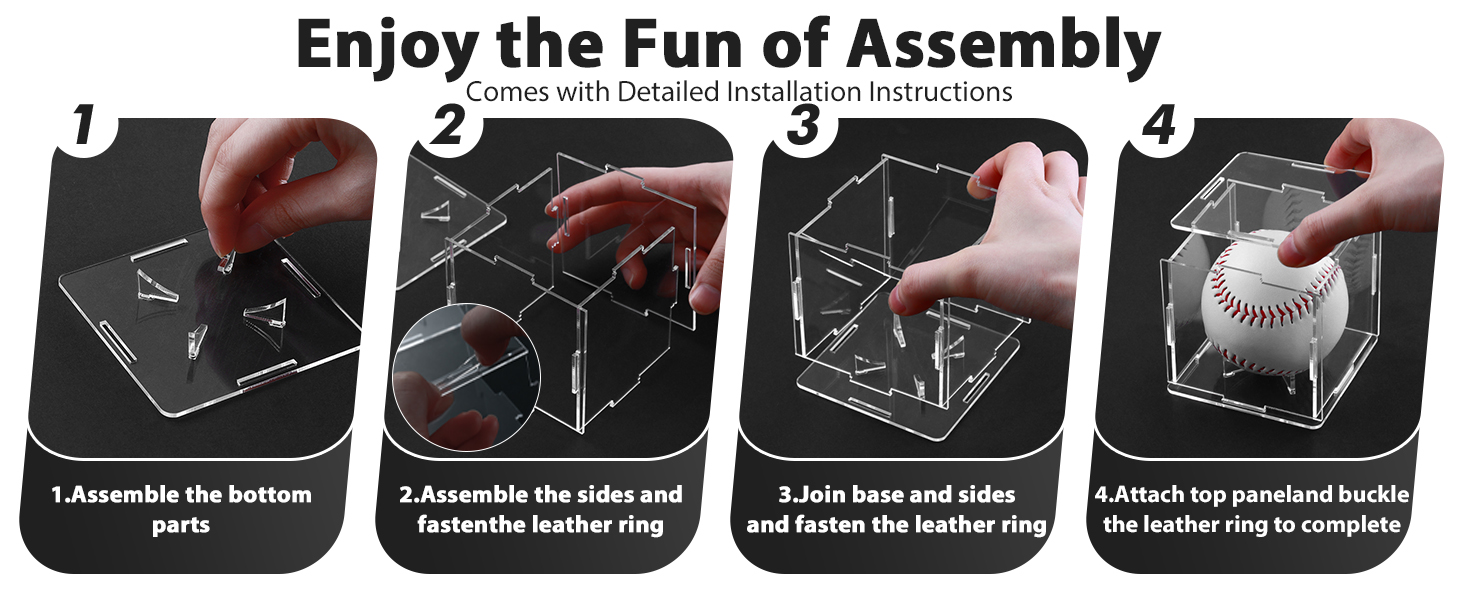 Enjoy the Fun of Assembly

Comes with Detailed Installation Instructions

1

1.Assemble the bottom parts

2

2.Assemble the sides and fastenthe leather ring

3

3.Join base and sides and fasten the leather ring

4

4.Attach top paneland buckle the leather ring to complete