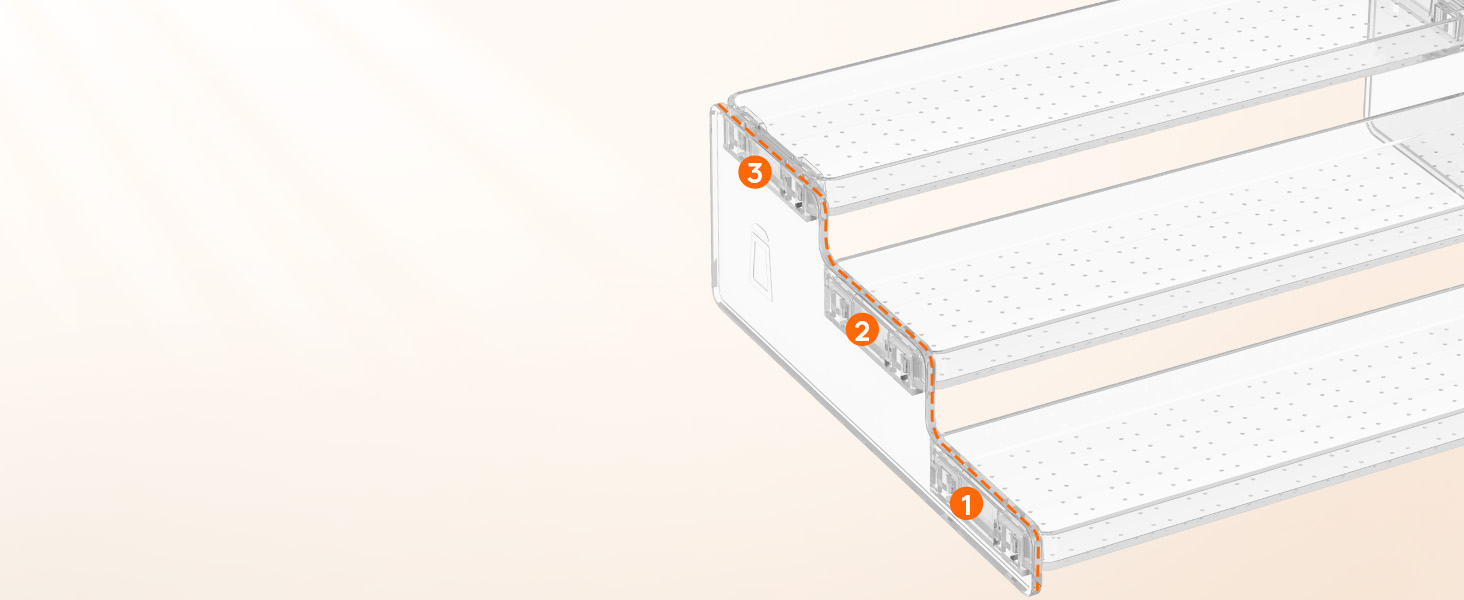 3
2
1