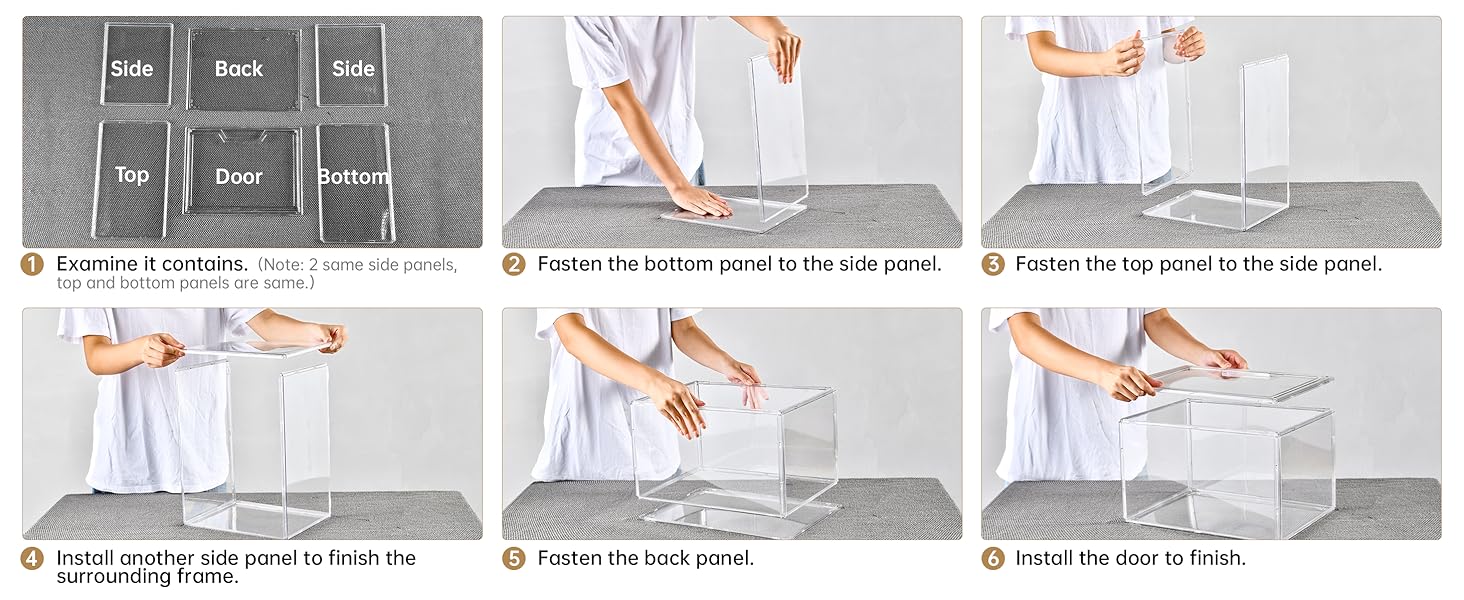 Side
Back
Side
Top
Door
Bottom

1 Examine it contains. (Note: 2 same side panels, top and bottom panels are same.)

2 Fasten the bottom panel to the side panel.

3 Fasten the top panel to the side panel.

4 Install another side panel to finish the surrounding frame.

5 Fasten the back panel.

6 Install the door to finish.