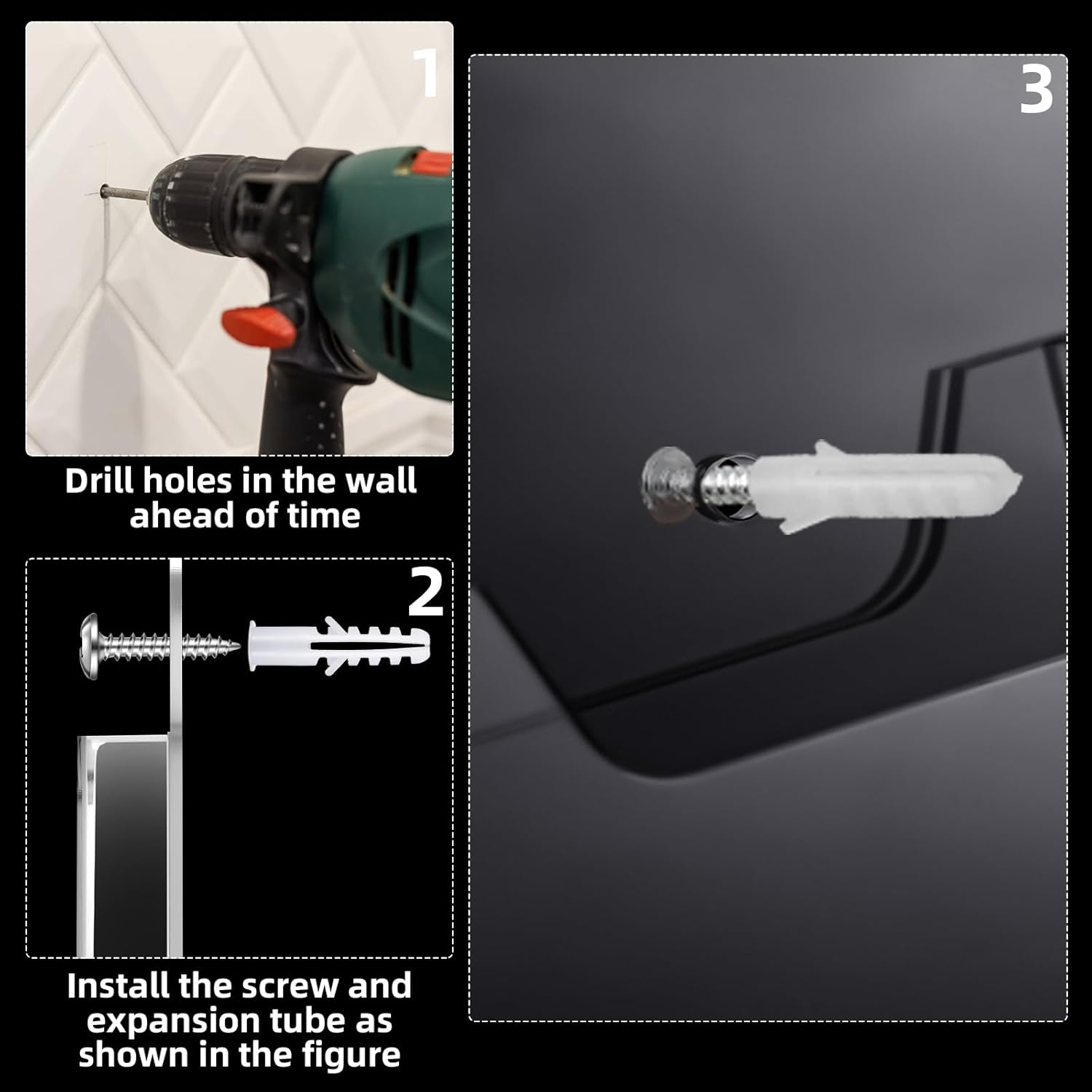 1

Drill holes in the wall ahead of time

2

Install the screw and expansion tube as shown in the figure

3