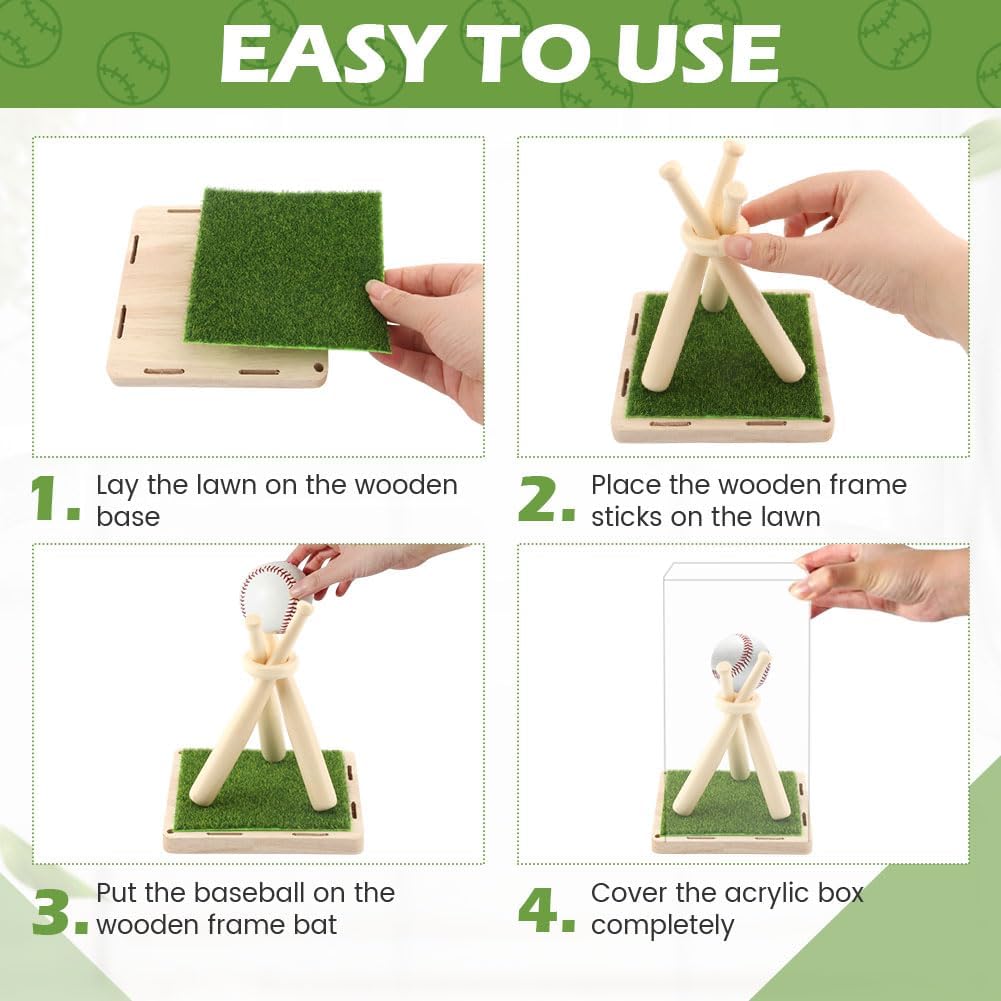 EASY TO USE

1. Lay the lawn on the wooden base

2. Place the wooden frame sticks on the lawn

3. Put the baseball on the wooden frame bat

4. Cover the acrylic box completely