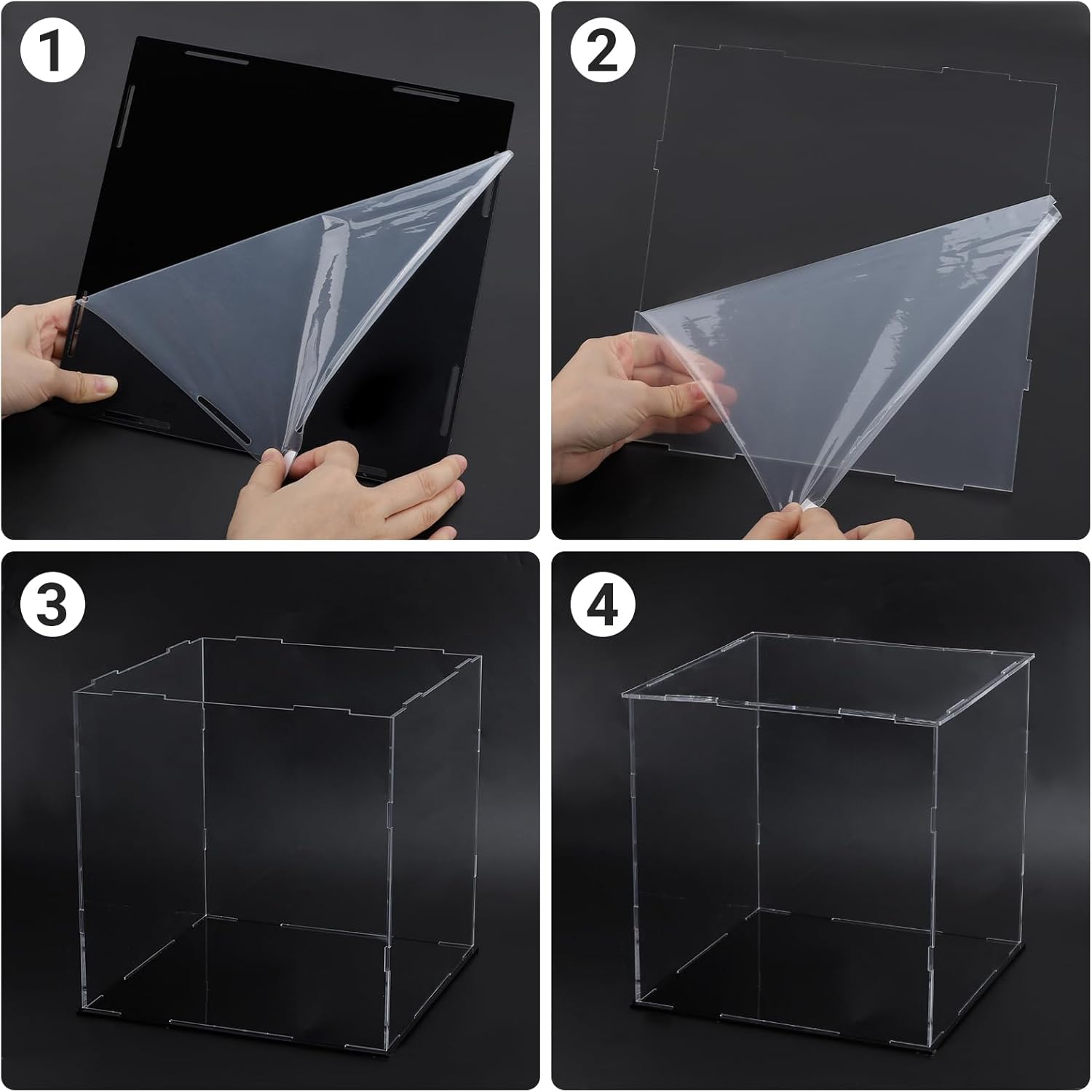 1

2

3

4