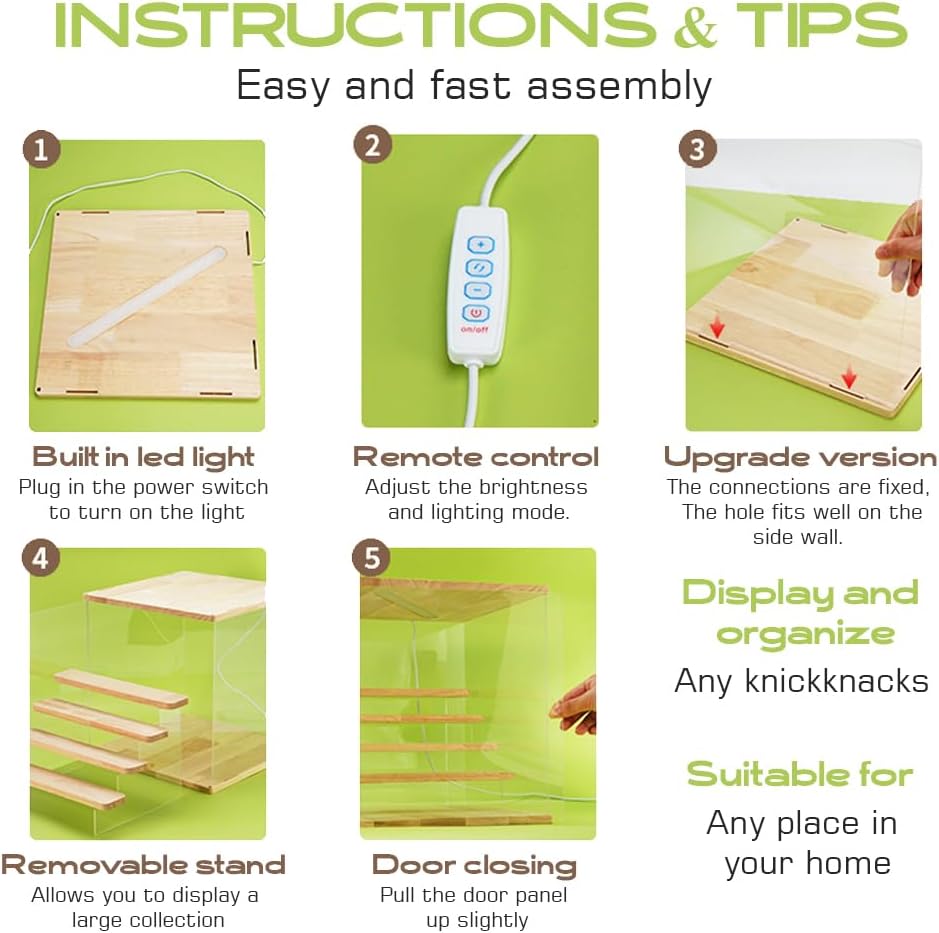 INSTRUCTIONS & TIPS
Easy and fast assembly

1

Built in led light
Plug in the power switch to turn on the light

2

on/off

Remote control
Adjust the brightness and lighting mode.

3

Upgrade version
The connections are fixed, The hole fits well on the side wall.

4

Removable stand
Allows you to display a large collection

5

Door closing
Pull the door panel up slightly

Display and organize
Any knickknacks

Suitable for
Any place in your home