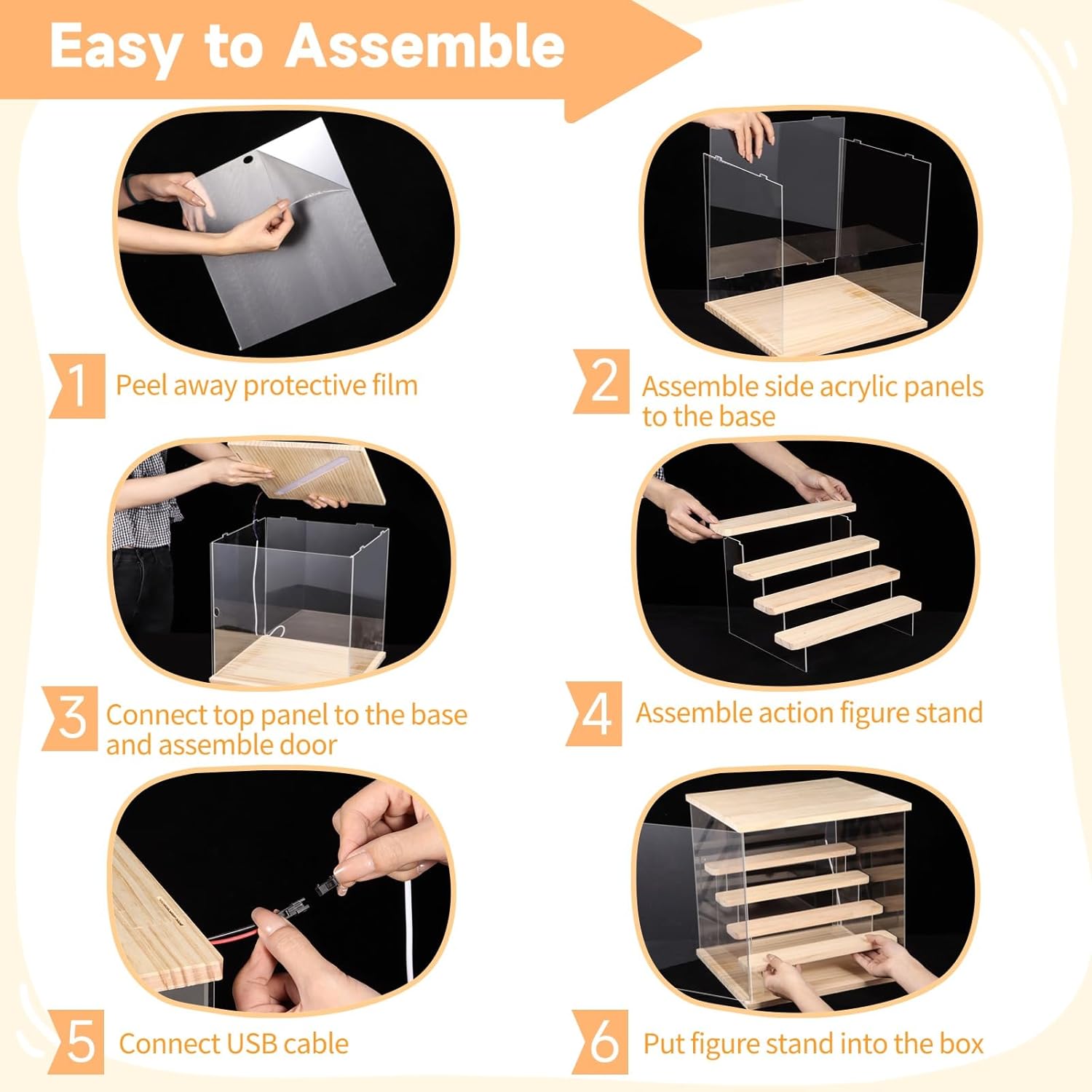 Easy to Assemble

1 Peel away protective film

2 Assemble side acrylic panels to the base

3 Connect top panel to the base and assemble door

4 Assemble action figure stand

5 Connect USB cable

6 Put figure stand into the box