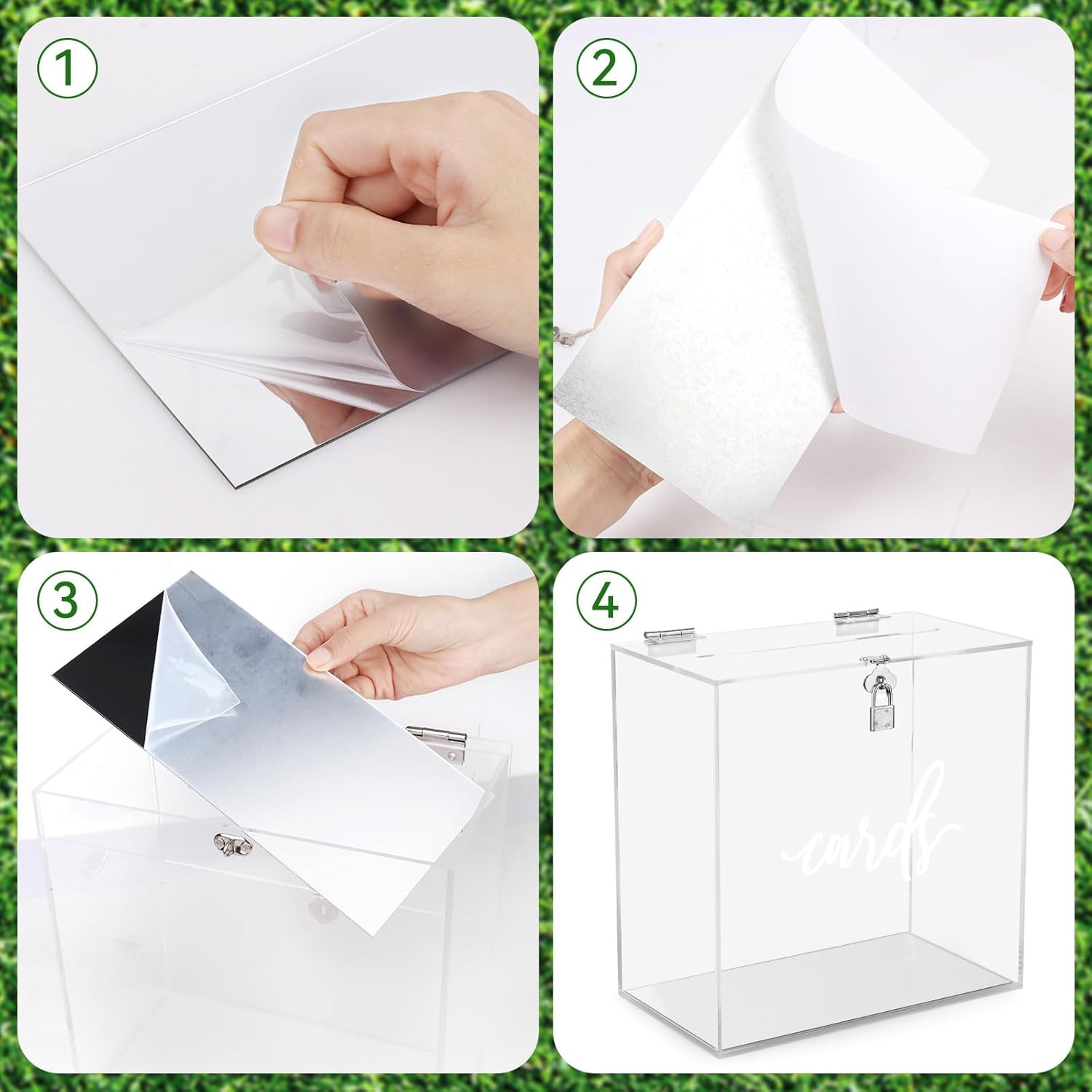 ①

②

③

④

cards