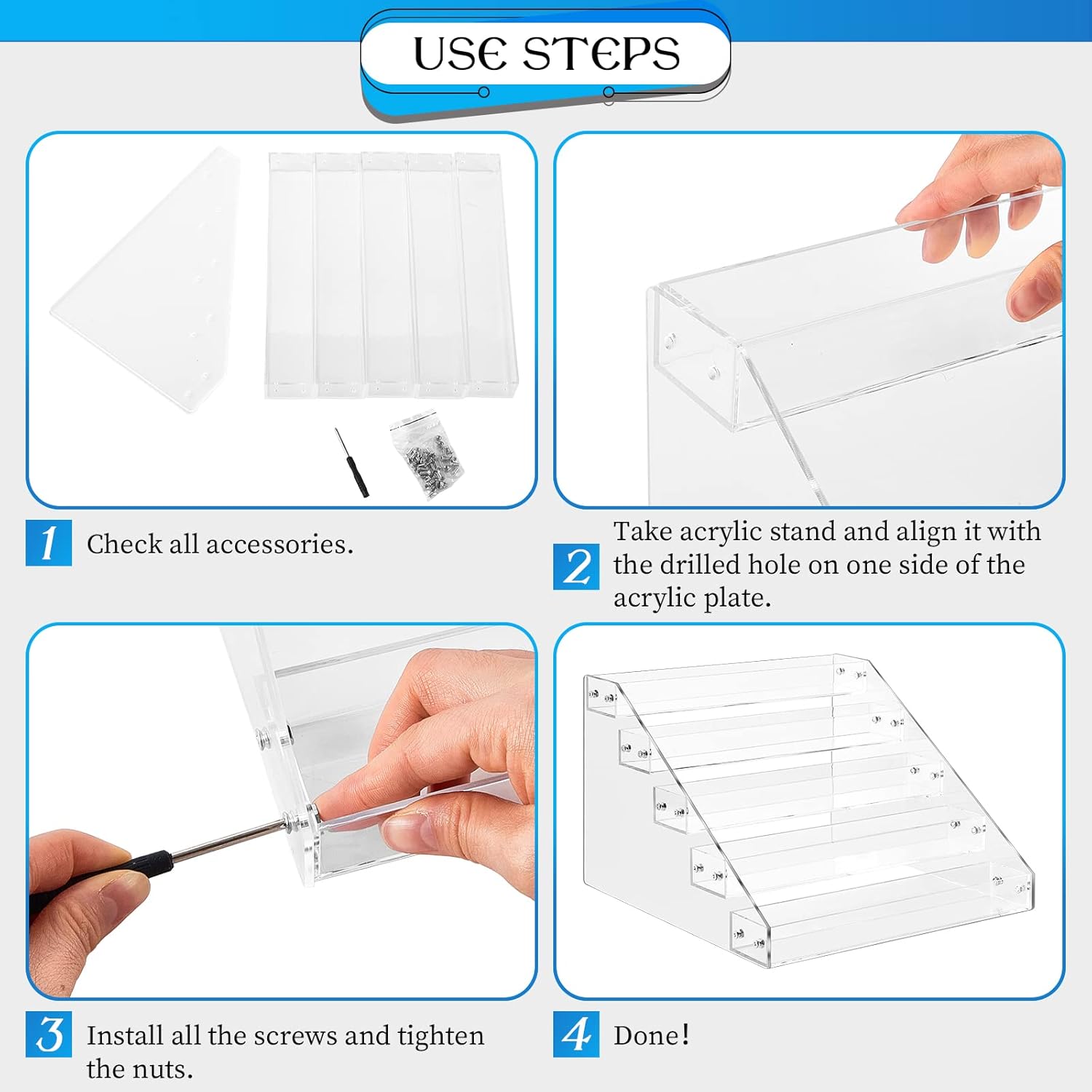 USE STEPS

1 Check all accessories.

2 Take acrylic stand and align it with the drilled hole on one side of the acrylic plate.

3 Install all the screws and tighten the nuts.

4 Done!