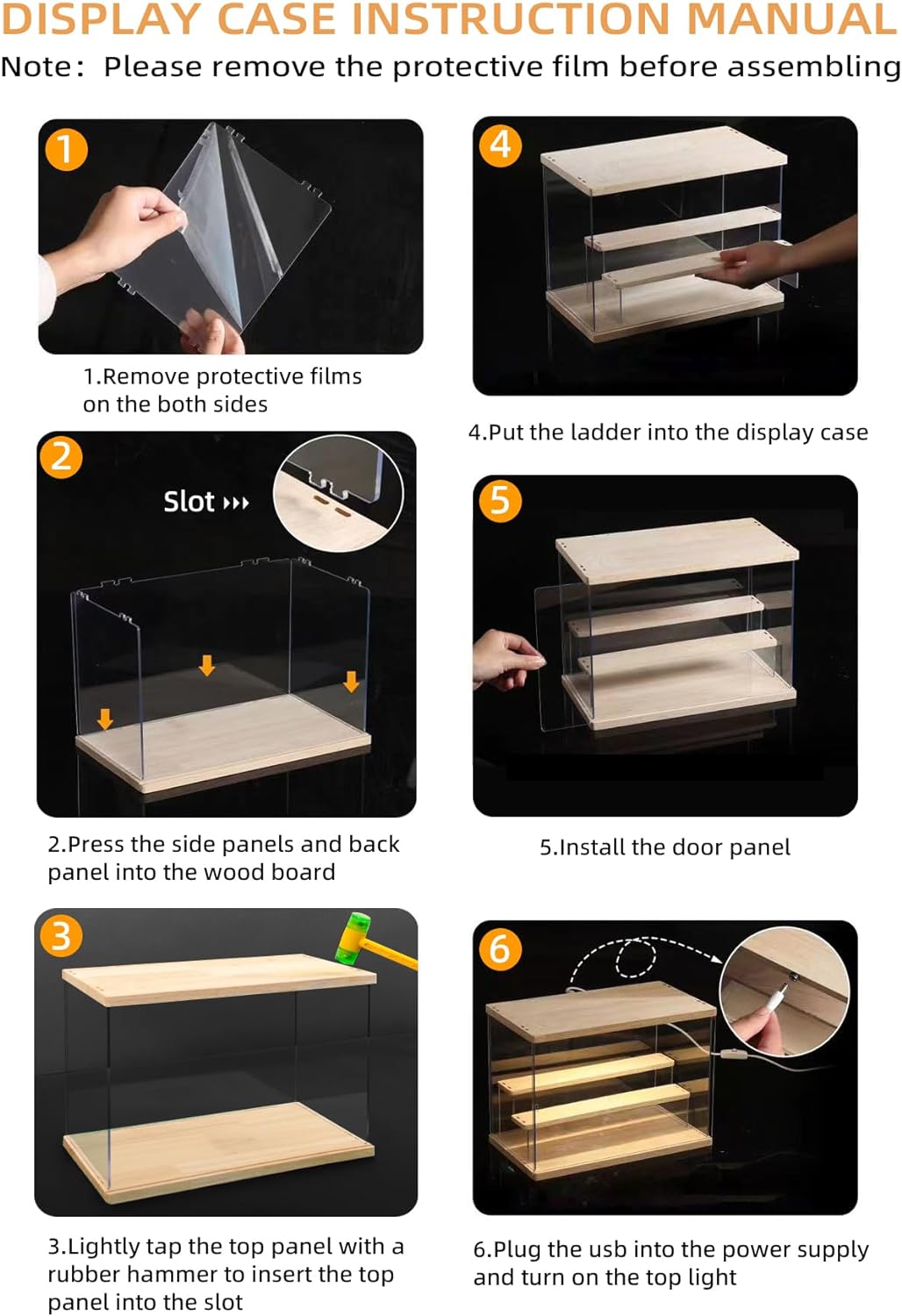 DISPLAY CASE INSTRUCTION MANUAL

Note: Please remove the protective film before assembling

1

1.Remove protective films on the both sides

2

Slot

2.Press the side panels and back panel into the wood board

3

3.Lightly tap the top panel with a rubber hammer to insert the top panel into the slot

4

4.Put the ladder into the display case

5

5.Install the door panel

6

6.Plug the usb into the power supply and turn on the top light