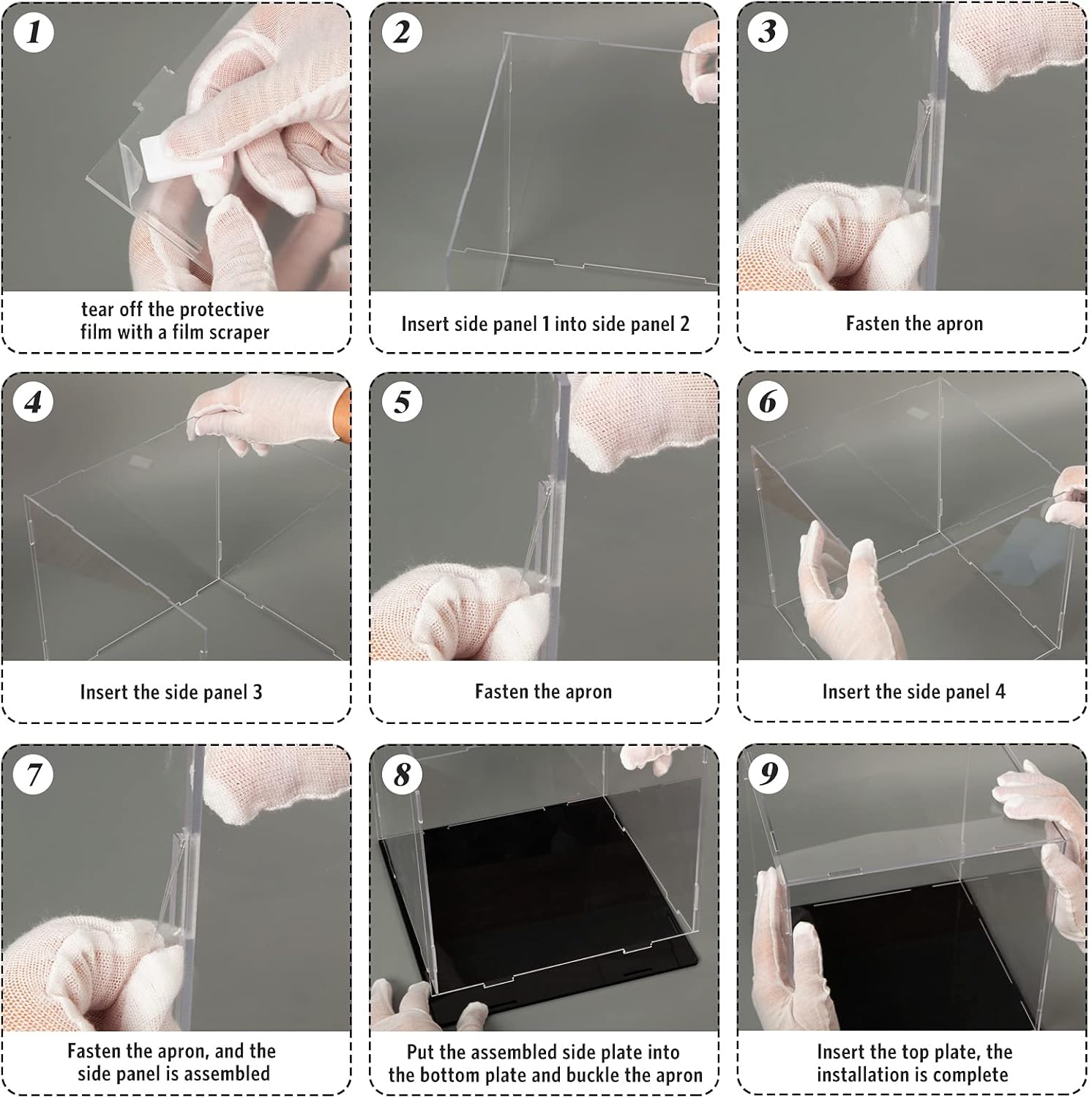 1
tear off the protective film with a film scraper

2
Insert side panel 1 into side panel 2

3
Fasten the apron

4
Insert the side panel 3

5
Fasten the apron

6
Insert the side panel 4

7
Fasten the apron, and the side panel is assembled

8
Put the assembled side plate into the bottom plate and buckle the apron

9
Insert the top plate, the installation is complete