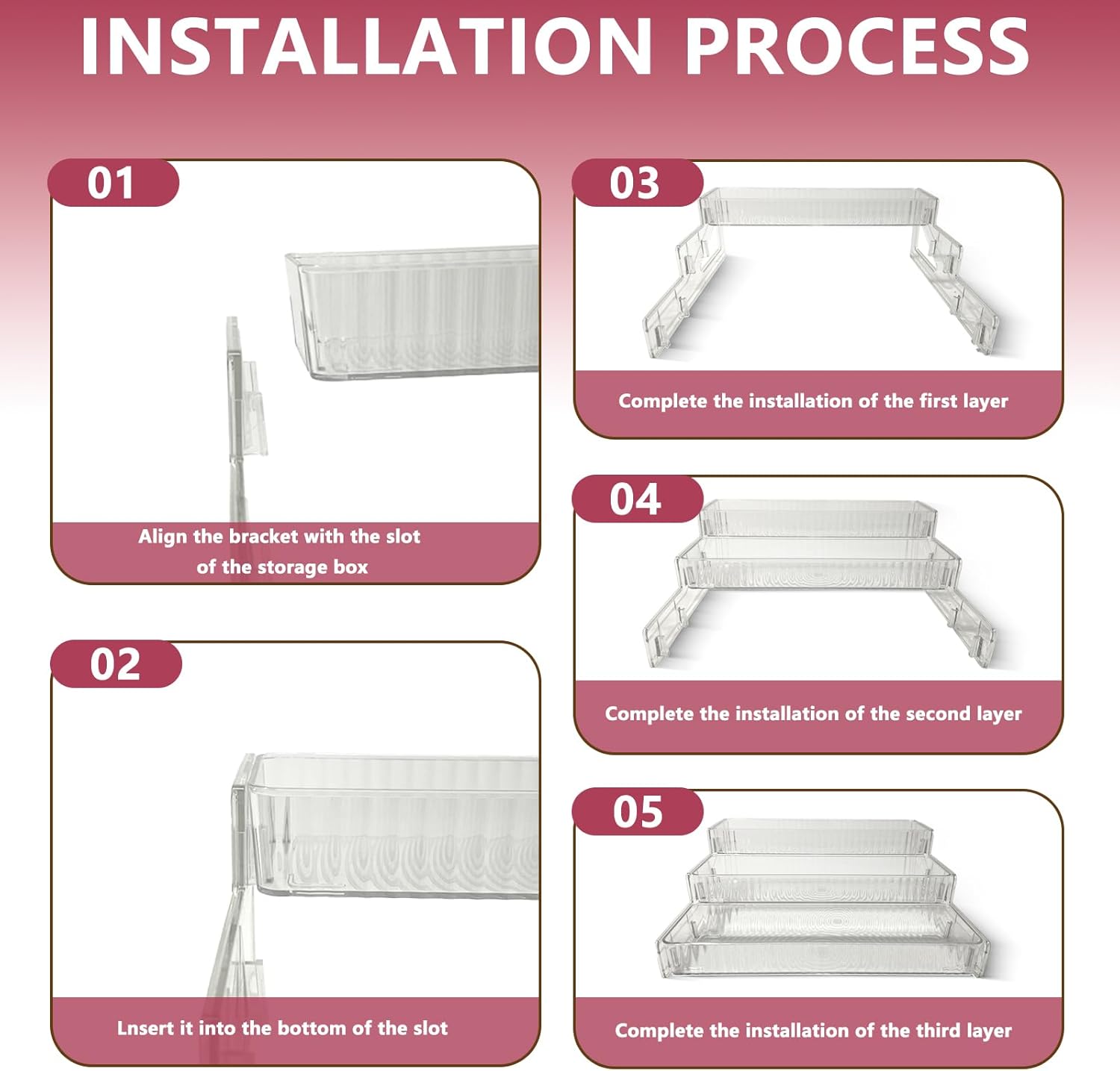 INSTALLATION PROCESS

01

Align the bracket with the slot of the storage box

02

Lnsert it into the bottom of the slot

03

Complete the installation of the first layer

04

Complete the installation of the second layer

05

Complete the installation of the third layer