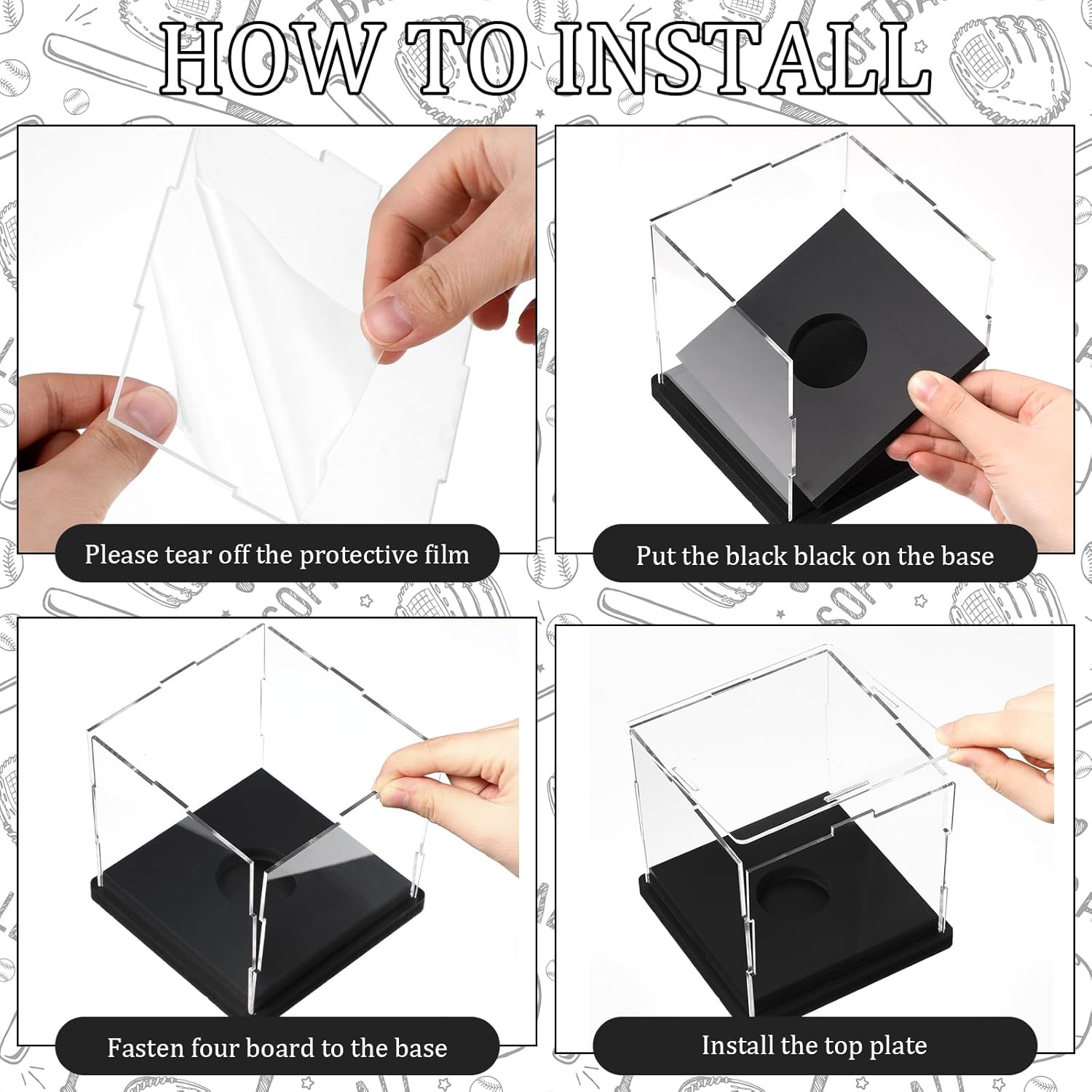 HOW TO INSTALL

Please tear off the protective film

Put the black black on the base

Fasten four board to the base

Install the top plate