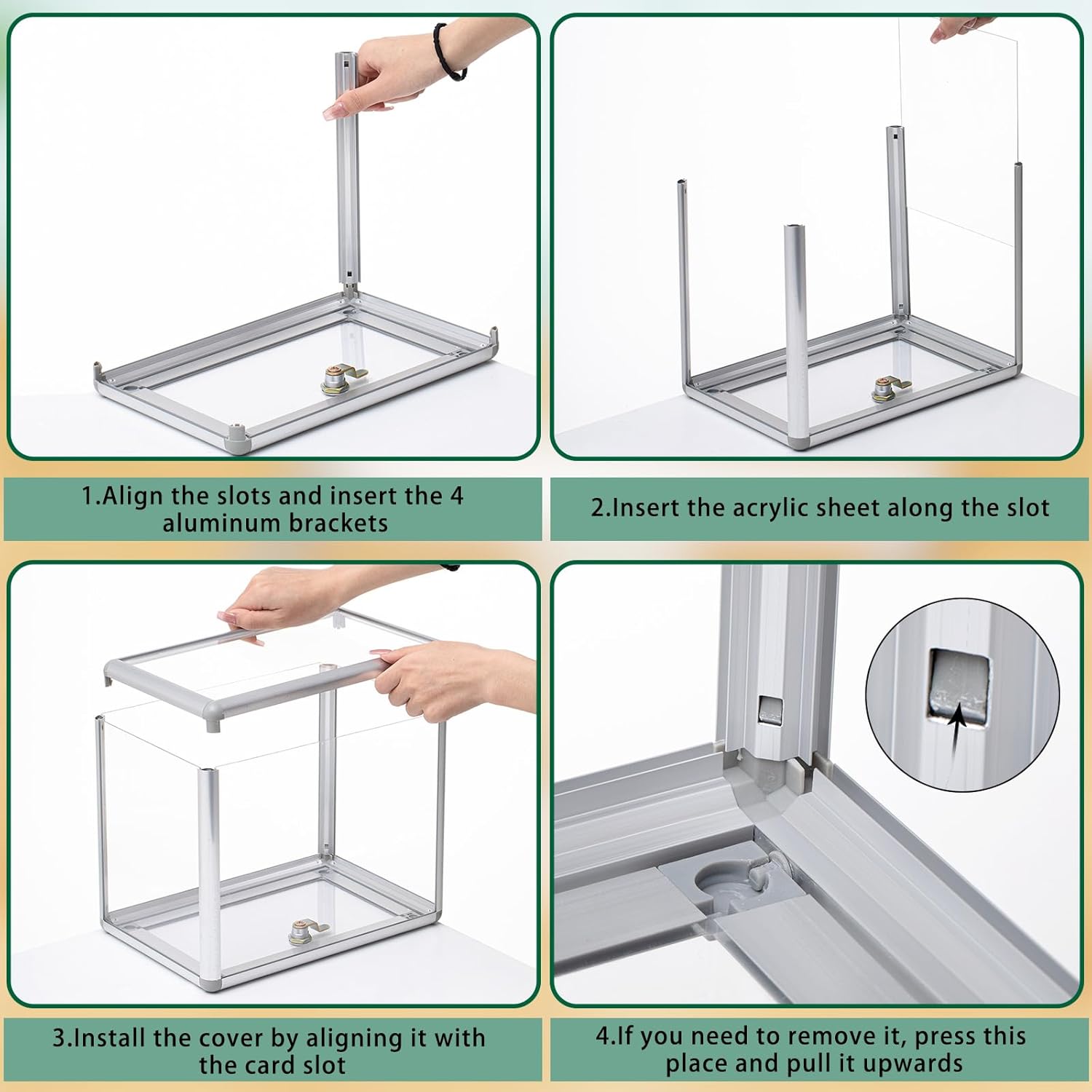 1.Align the slots and insert the 4 aluminum brackets

2.Insert the acrylic sheet along the slot

3.Install the cover by aligning it with the card slot

4.If you need to remove it, press this place and pull it upwards