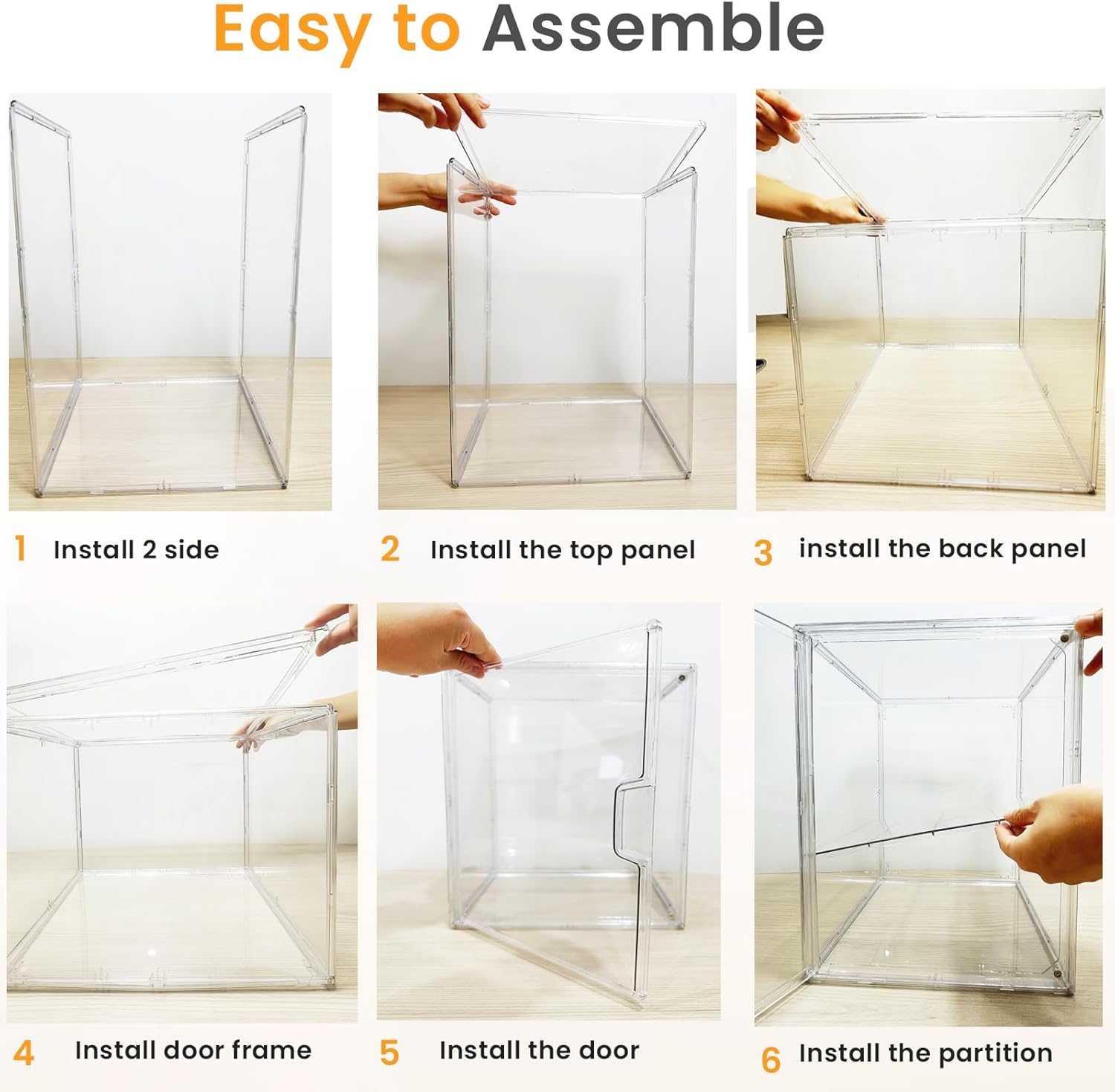 Easy to Assemble

1 Install 2 side

2 Install the top panel

3 install the back panel

4 Install door frame

5 Install the door

6 Install the partition