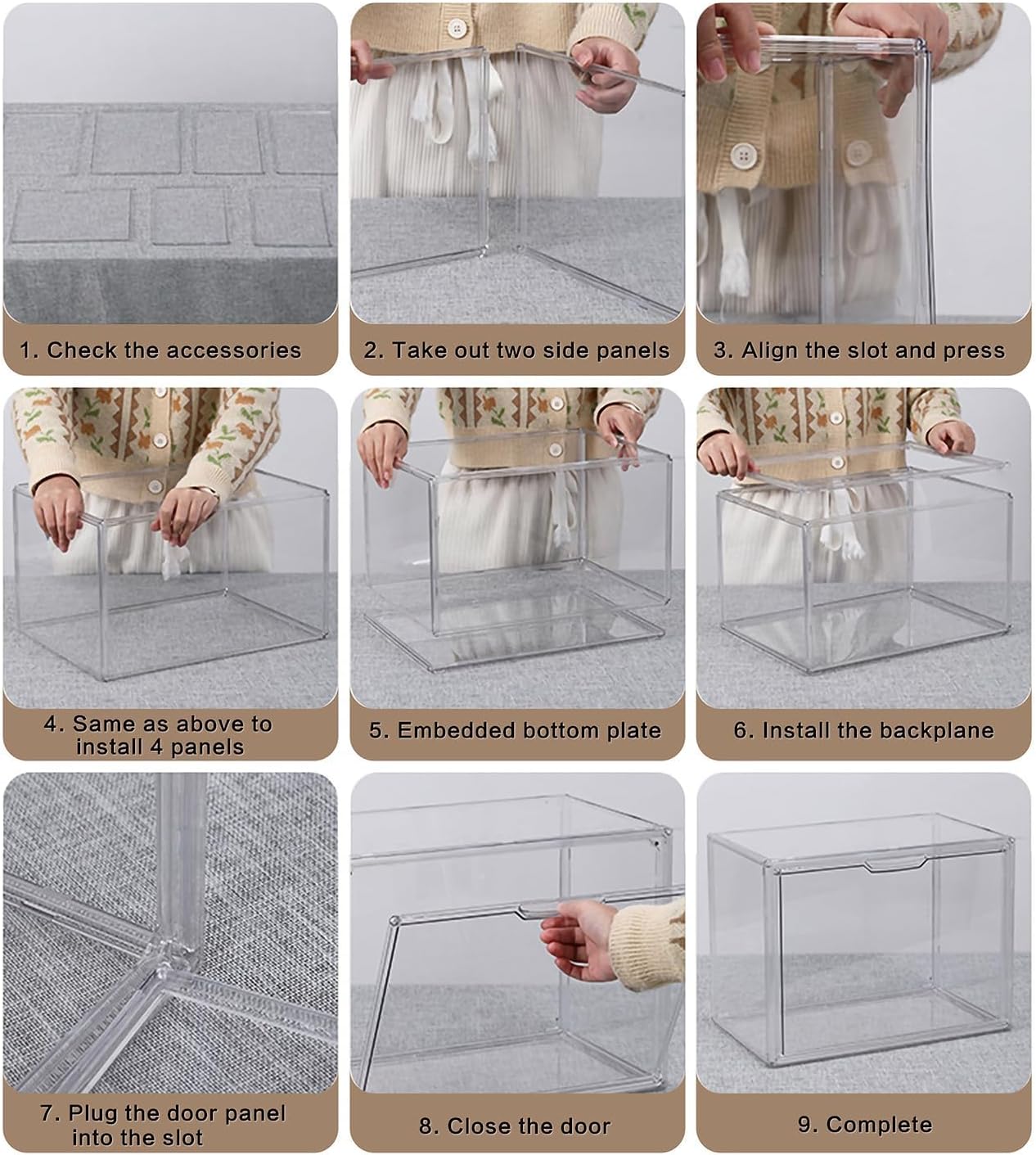 1. Check the accessories

2. Take out two side panels

3. Align the slot and press

4. Same as above to install 4 panels

5. Embedded bottom plate

6. Install the backplane

7. Plug the door panel into the slot

8. Close the door

9. Complete