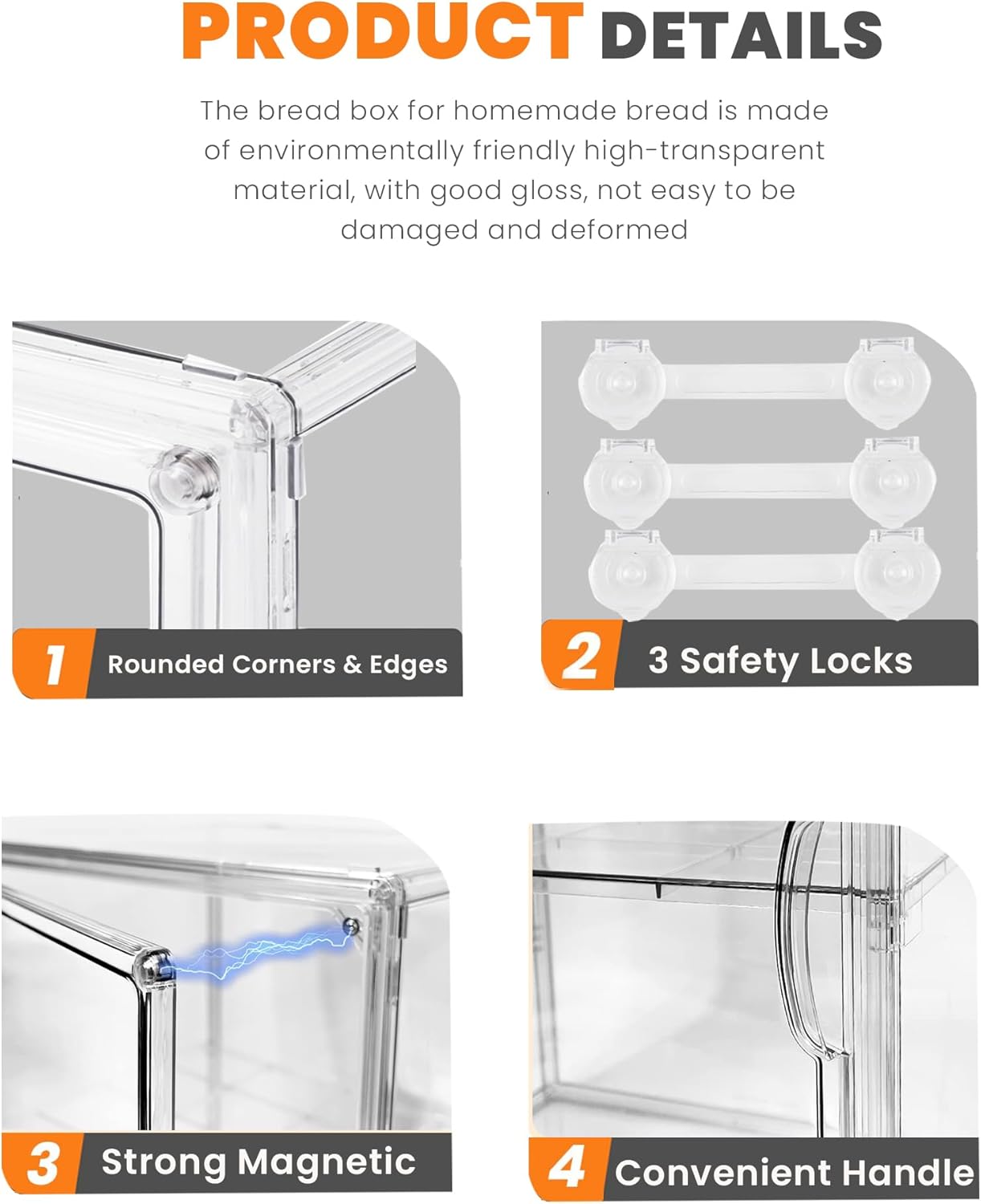 PRODUCT DETAILS

The bread box for homemade bread is made of environmentally friendly high-transparent material, with good gloss, not easy to be damaged and deformed

1 Rounded Corners & Edges

2 3 Safety Locks

3 Strong Magnetic

4 Convenient Handle