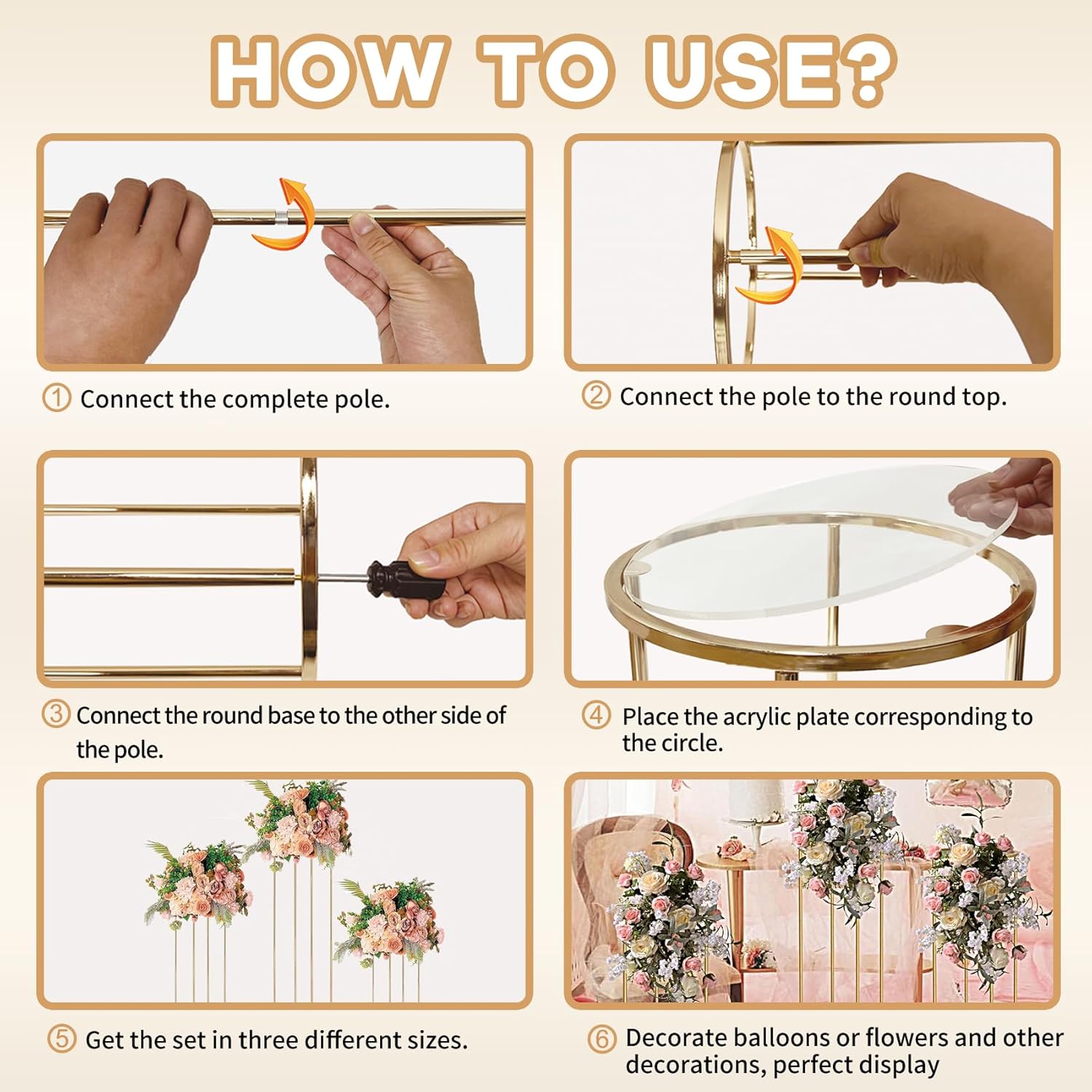 HOW TO USE?

① Connect the complete pole.

② Connect the pole to the round top.

③ Connect the round base to the other side of the pole.

④ Place the acrylic plate corresponding to the circle.

⑤ Get the set in three different sizes.

⑥ Decorate balloons or flowers and other decorations, perfect display