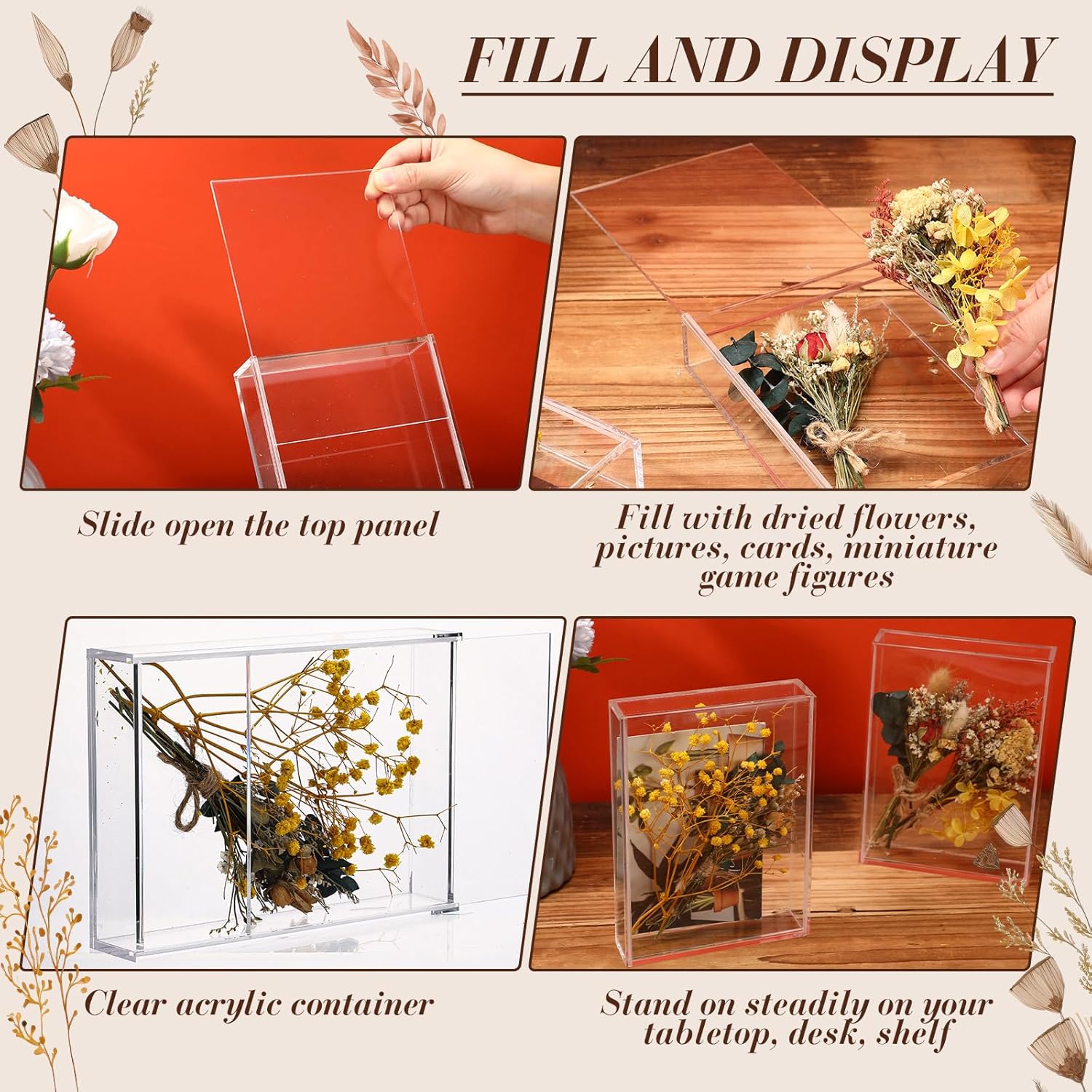 FILL AND DISPLAY

Slide open the top panel

Fill with dried flowers, pictures, cards, miniature game figures

Clear acrylic container

Stand on steadily on your tabletop, desk, shelf