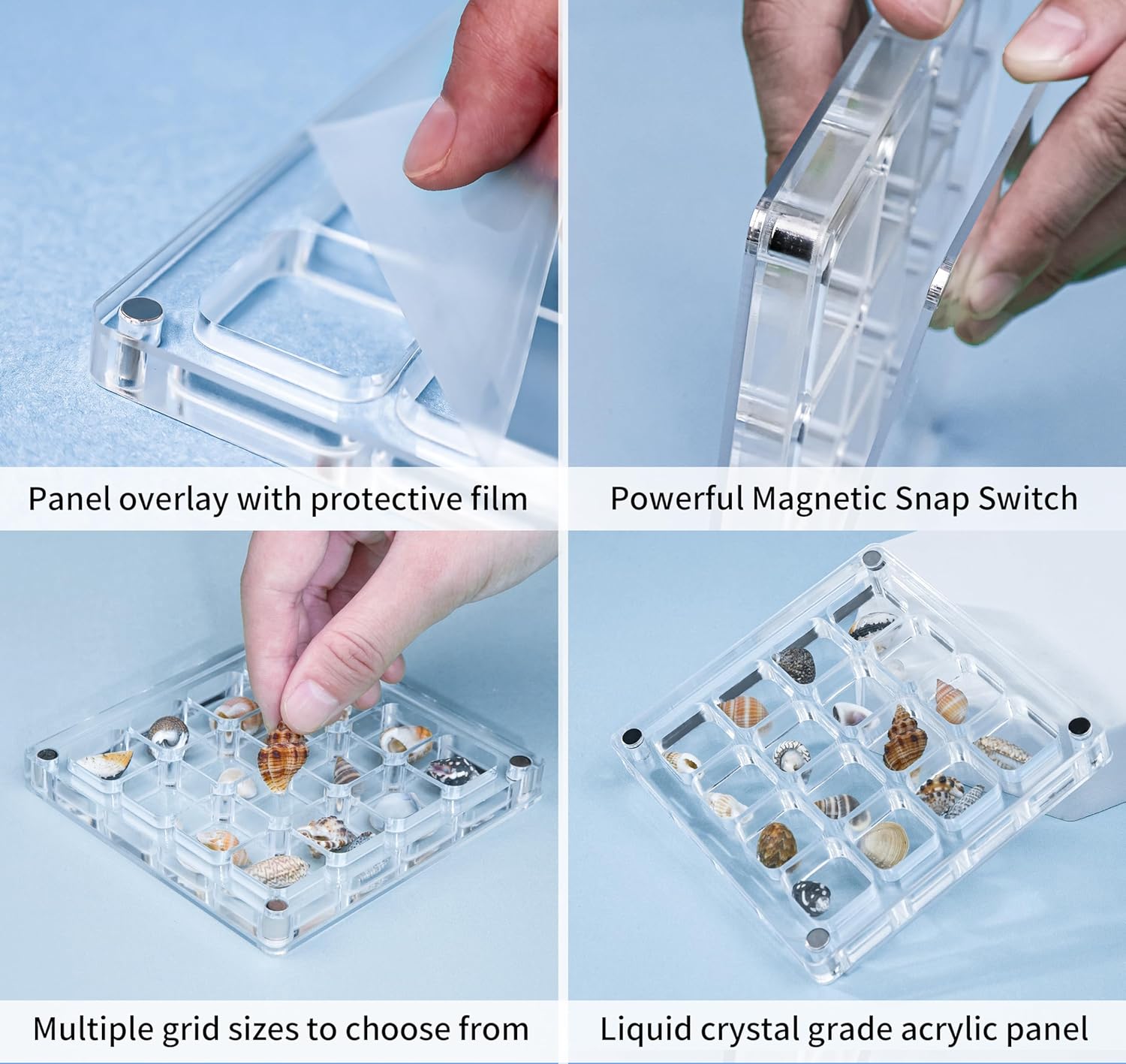 Panel overlay with protective film

Powerful Magnetic Snap Switch

Multiple grid sizes to choose from

Liquid crystal grade acrylic panel