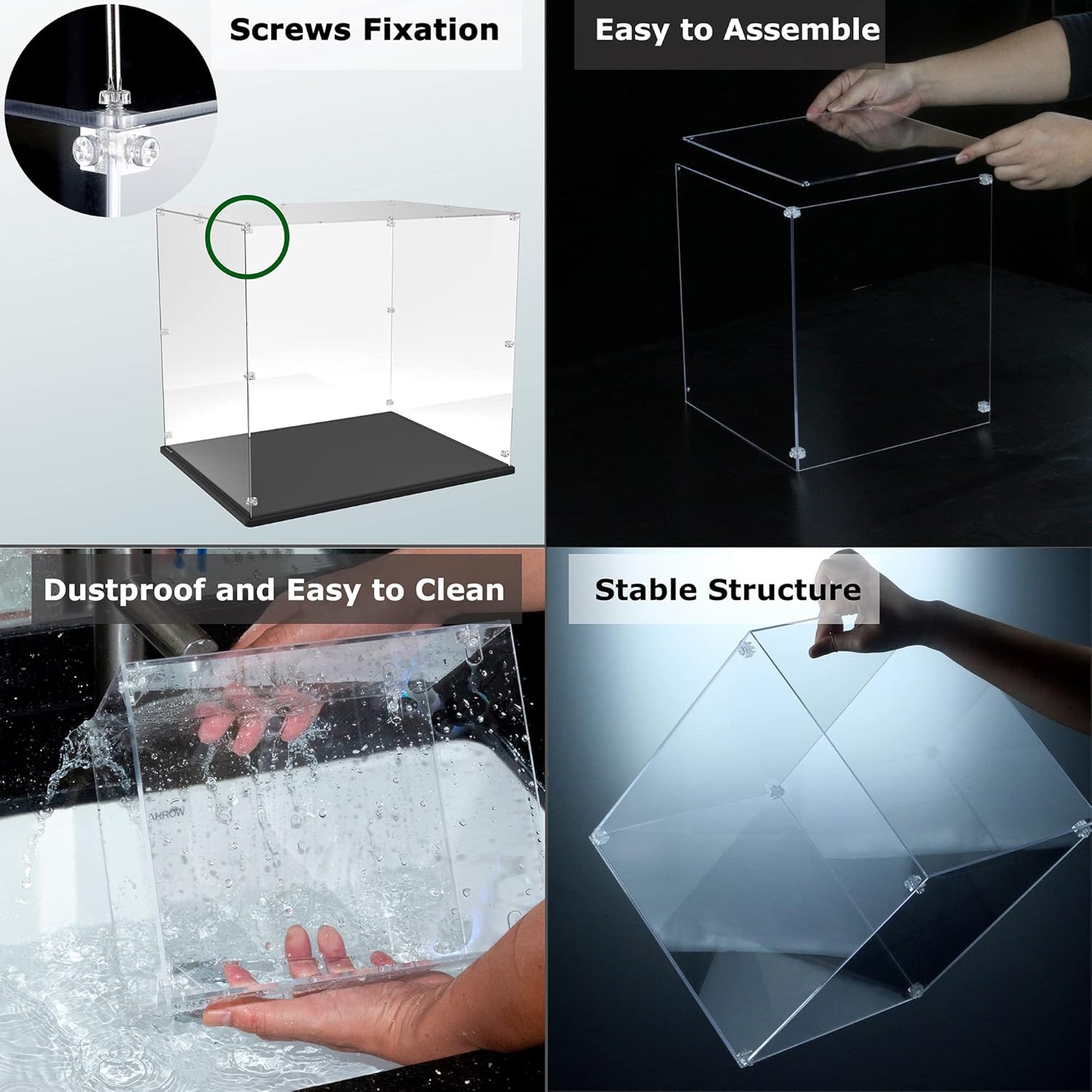 Screws Fixation

Easy to Assemble

Dustproof and Easy to Clean

ARROW

Stable Structure