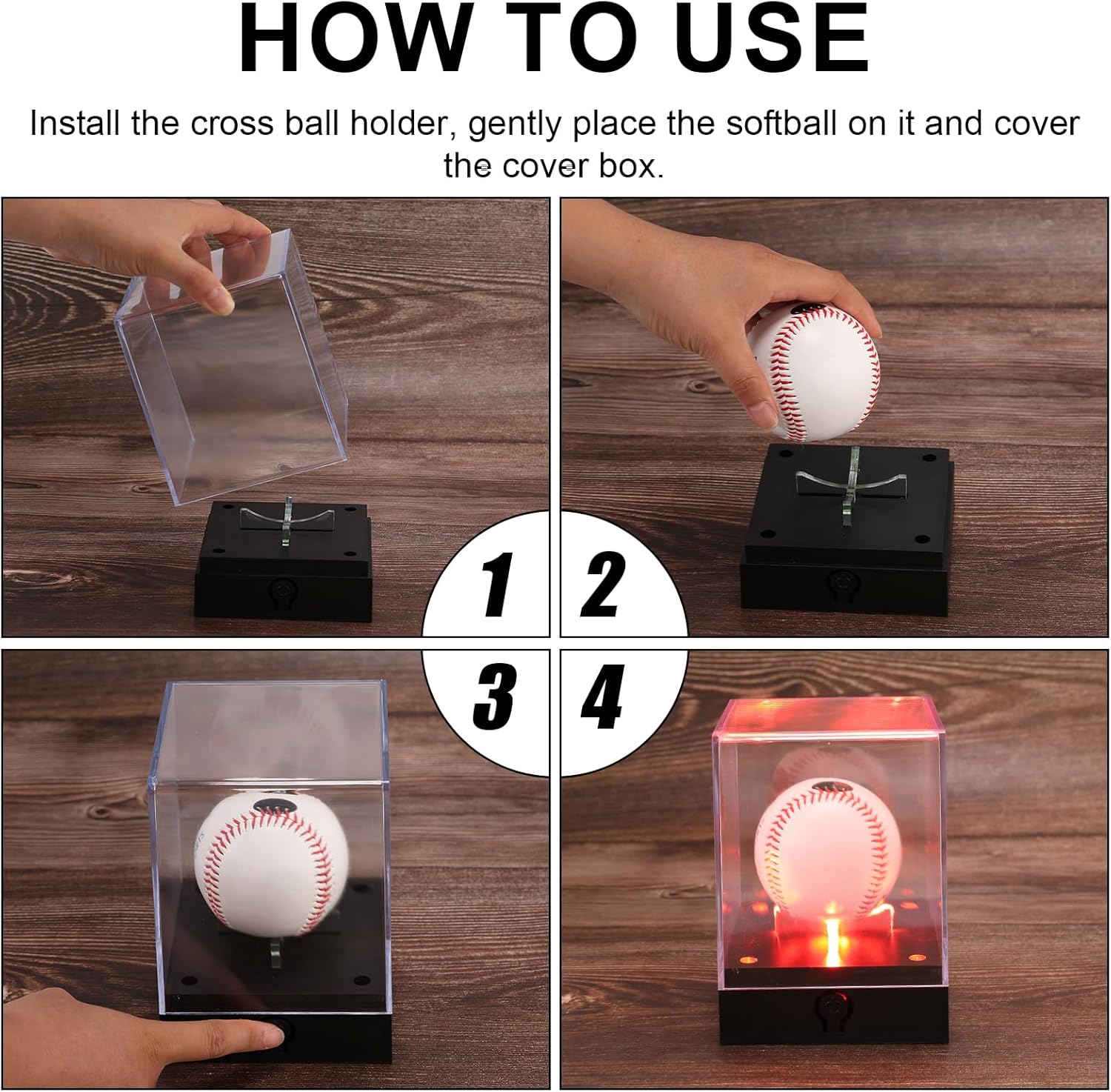 HOW TO USE

Install the cross ball holder, gently place the softball on it and cover the cover box.

1

2

3

4