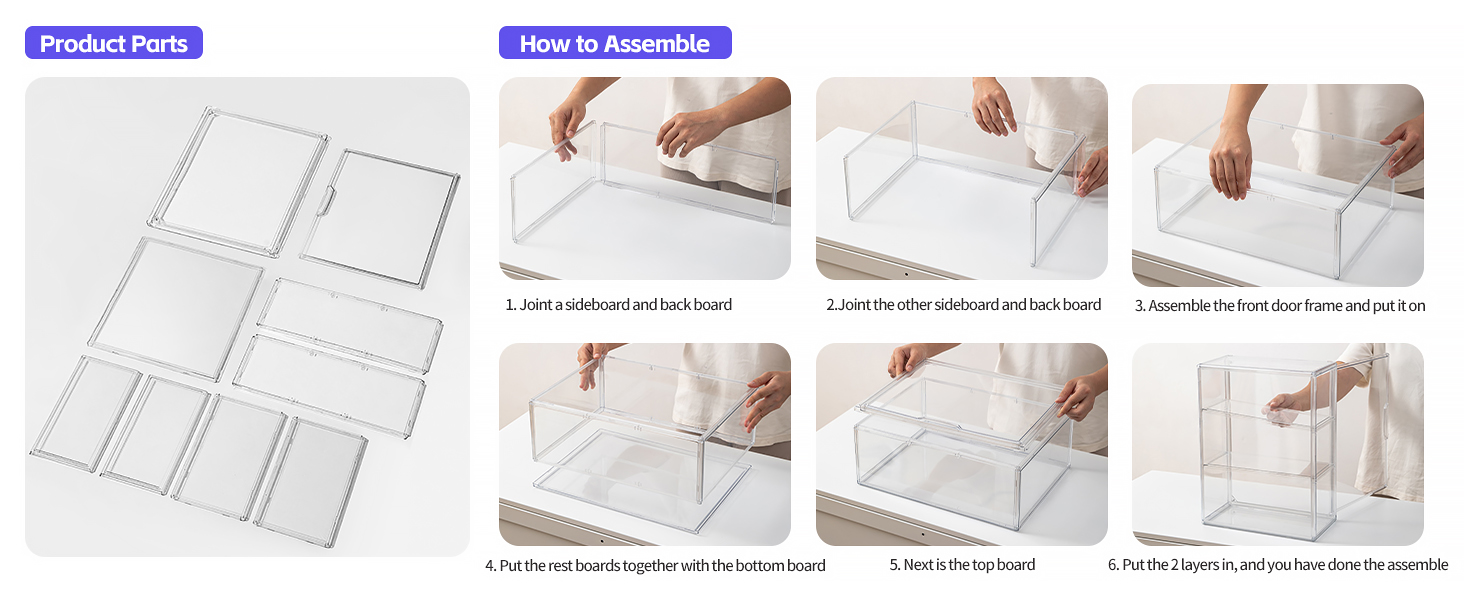 Product Parts

How to Assemble

1. Joint a sideboard and back board

2.Joint the other sideboard and back board

3. Assemble the front door frame and put it on

4. Put the rest boards together with the bottom board

5. Next is the top board

6. Put the 2 layers in, and you have done the assemble